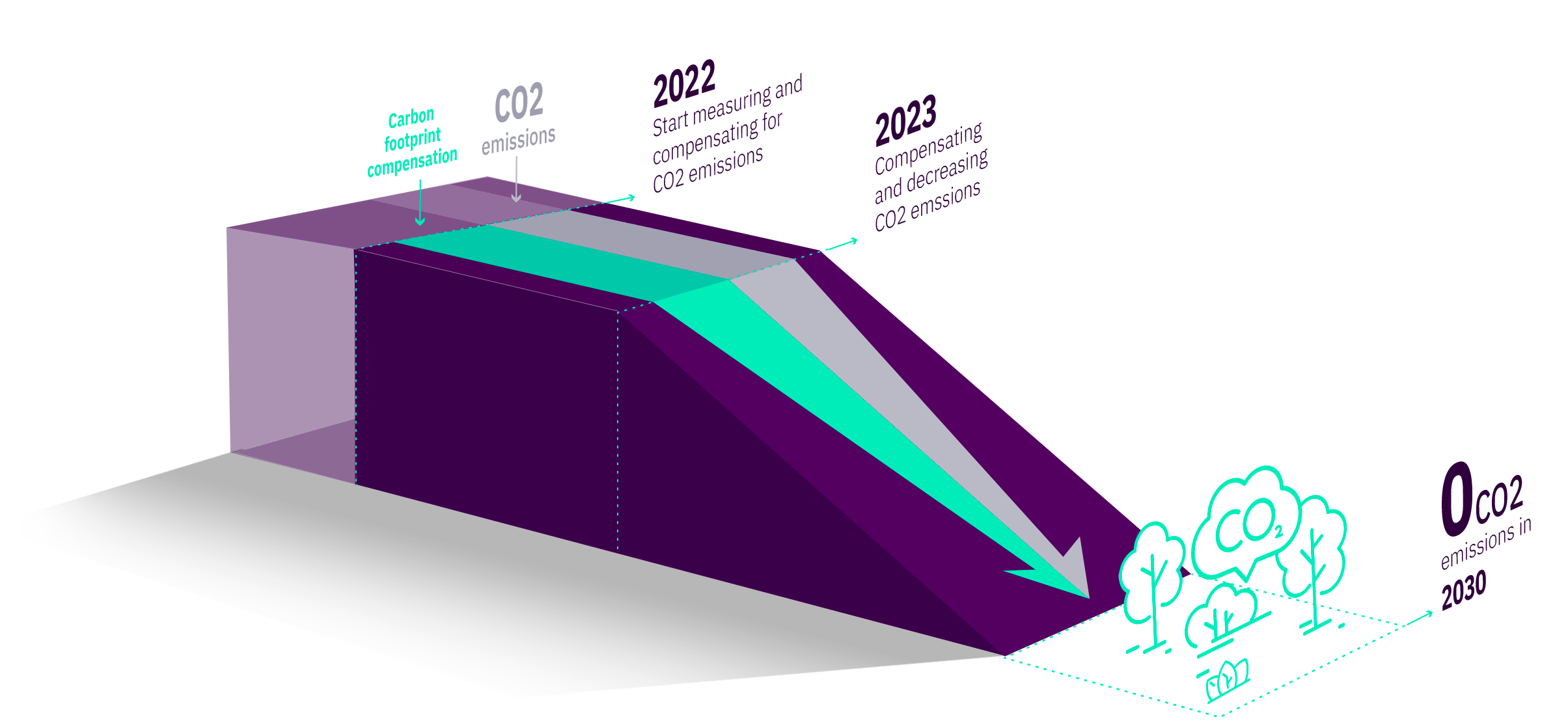 Carbon footprint compensation

CO2 emissions

2022
Start measuring and compensating for CO2 emissions

2023
Compensating and decreasing CO2 emssions

$CO_2$

0 CO2 emissions in 2030